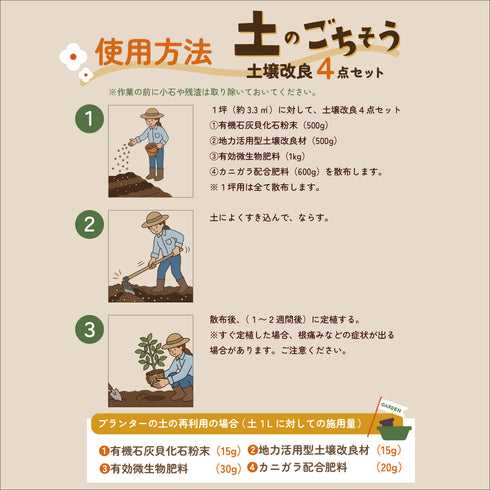 使用方法

土のごちそう

土壌改良4点セット

※作業の前に小石や残渣は取り除いておいてください。

1

1坪（約3.3㎡）に対して、土壌改良4点セット
①有機石灰貝化石粉末（500g）
②地力活用型土壌改良材（500g）
③有効微生物肥料（1kg）
④カニガラ配合肥料（600g）を散布します。
※1坪用は全て散布します。

2

土によくすき込んで、ならす。

3

散布後、（1～2週間後）に定植する。
※すぐ定植した場合、根痛みなどの症状が出る場合があります。ご注意ください。

GARDEN

プランターの土の再利用の場合（土1Lに対しての施用量）

❶有機石灰貝化石粉末（15g） ❷地力活用型土壌改良材（15g）
❸有効微生物肥料（30g） ❹カニガラ配合肥料（20g）